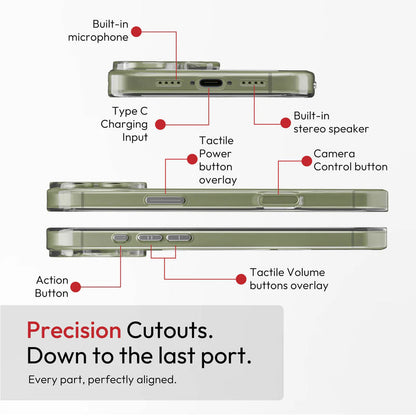 Built-in microphone

Type C Charging Input

Built-in stereo speaker

Tactile Power button overlay

Camera Control button

Action Button

Tactile Volume buttons overlay

Precision Cutouts.
Down to the last port.

Every part, perfectly aligned.